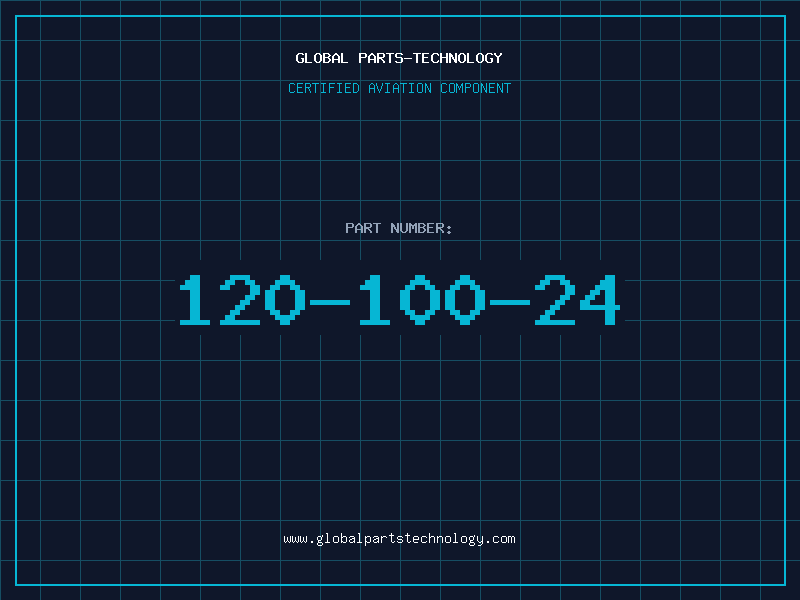 GLOBAL PARTS-TECHNOLOGY

CERTIFIED AVIATION COMPONENT

PART NUMBER:

120-100-24

www.globalpartstechnology.com