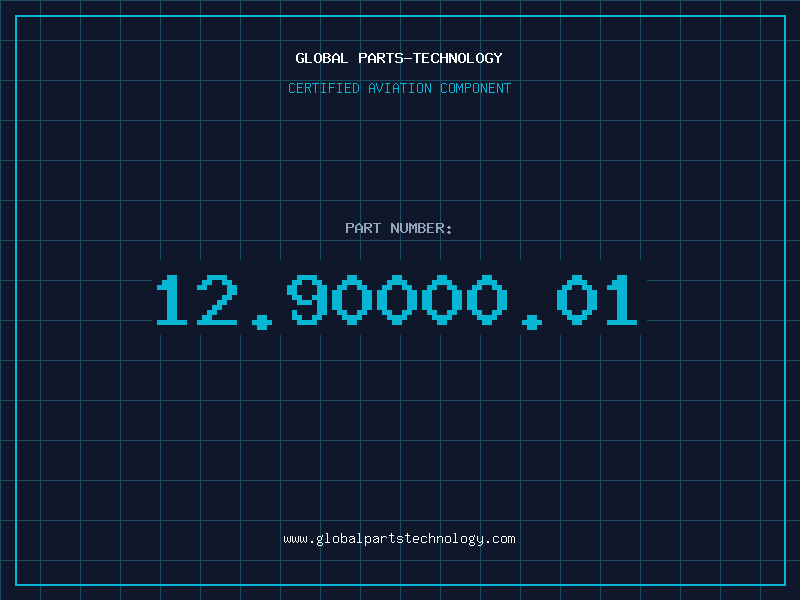 GLOBAL PARTS-TECHNOLOGY

CERTIFIED AVIATION COMPONENT

PART NUMBER:

12.90000.01

www.globalpartstechnology.com