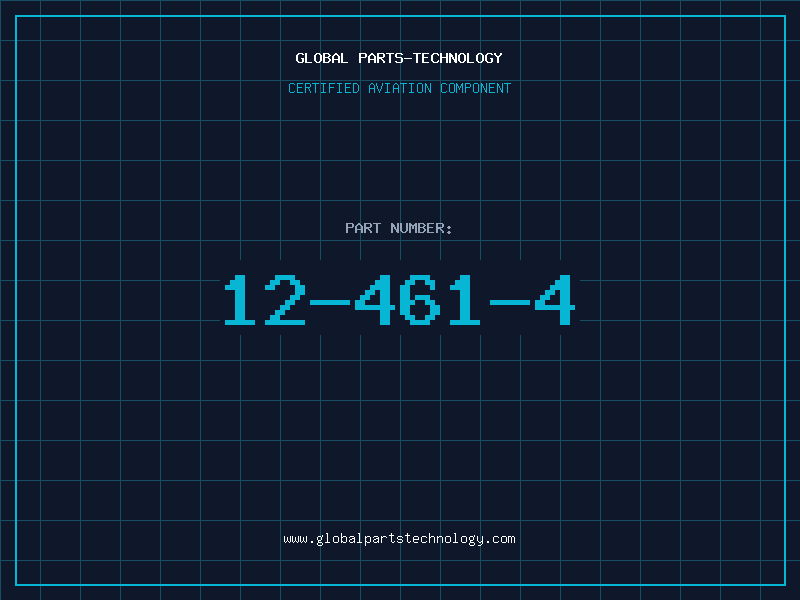 GLOBAL PARTS-TECHNOLOGY

CERTIFIED AVIATION COMPONENT

PART NUMBER:

12-461-4

www.globalpartstechnology.com