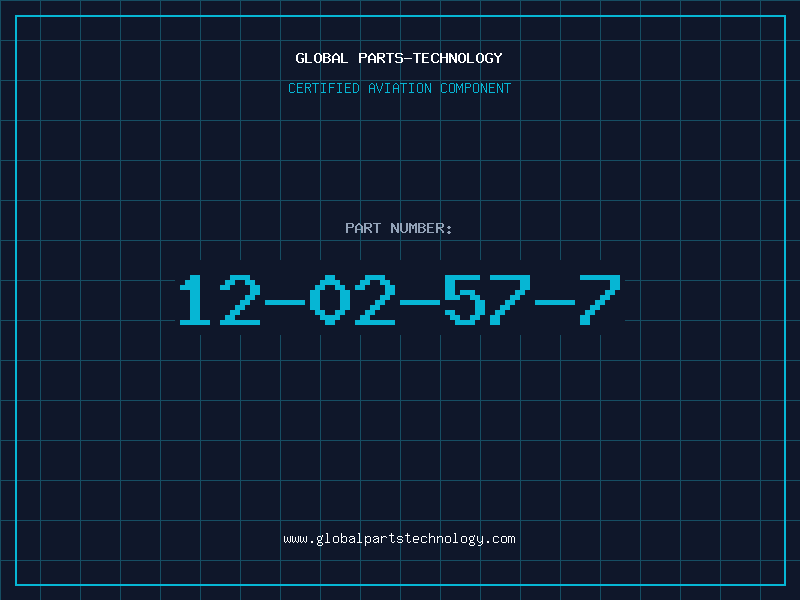 GLOBAL PARTS-TECHNOLOGY

CERTIFIED AVIATION COMPONENT

PART NUMBER:

12-02-57-7

www.globalpartstechnology.com