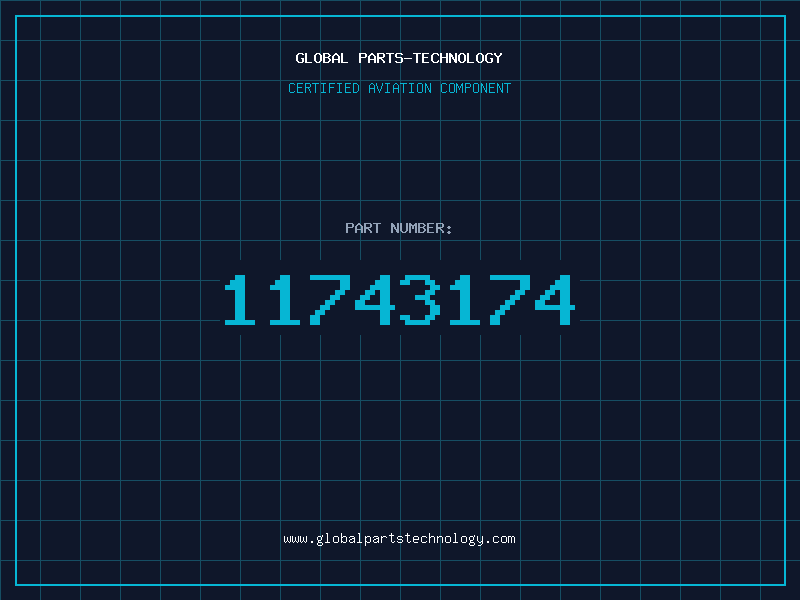 GLOBAL PARTS-TECHNOLOGY

CERTIFIED AVIATION COMPONENT

PART NUMBER:

11743174

www.globalpartstechnology.com