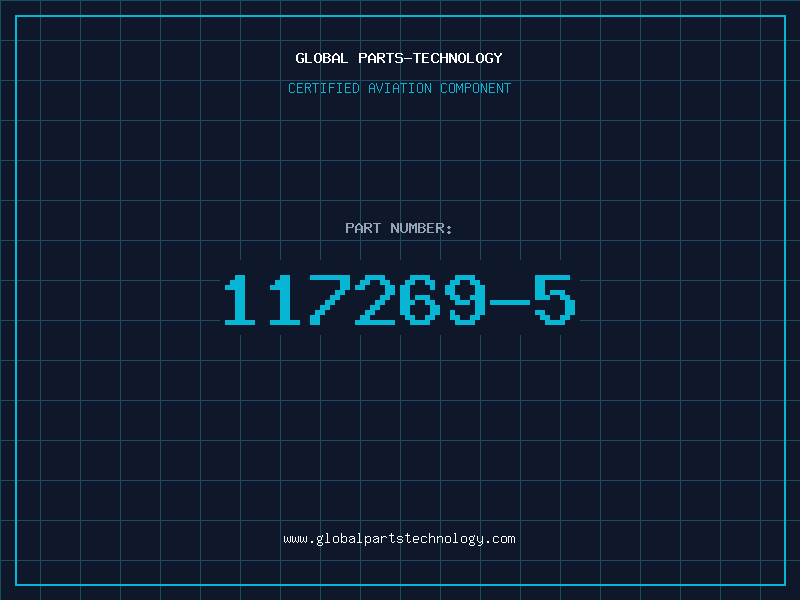 GLOBAL PARTS-TECHNOLOGY

CERTIFIED AVIATION COMPONENT

PART NUMBER:

117269-5

www.globalpartstechnology.com