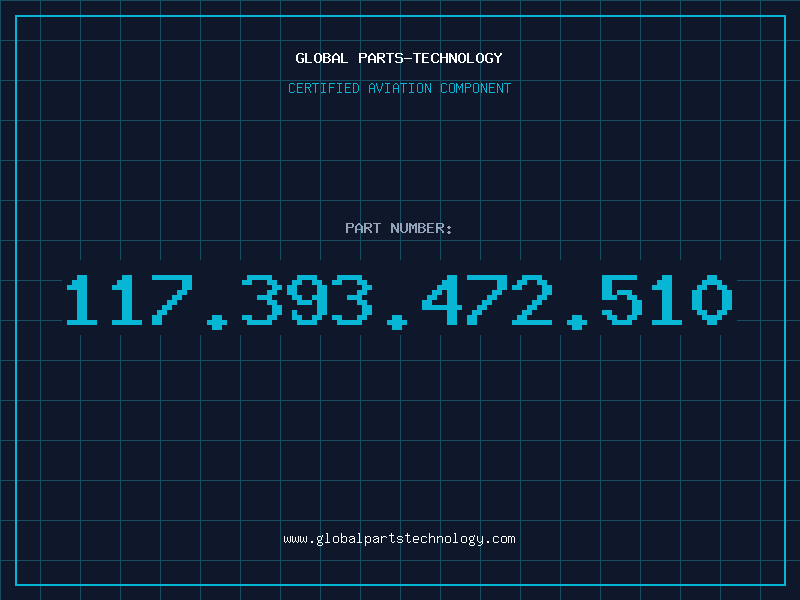 GLOBAL PARTS-TECHNOLOGY

CERTIFIED AVIATION COMPONENT

PART NUMBER:

117.393.472.510

www.globalpartstechnology.com