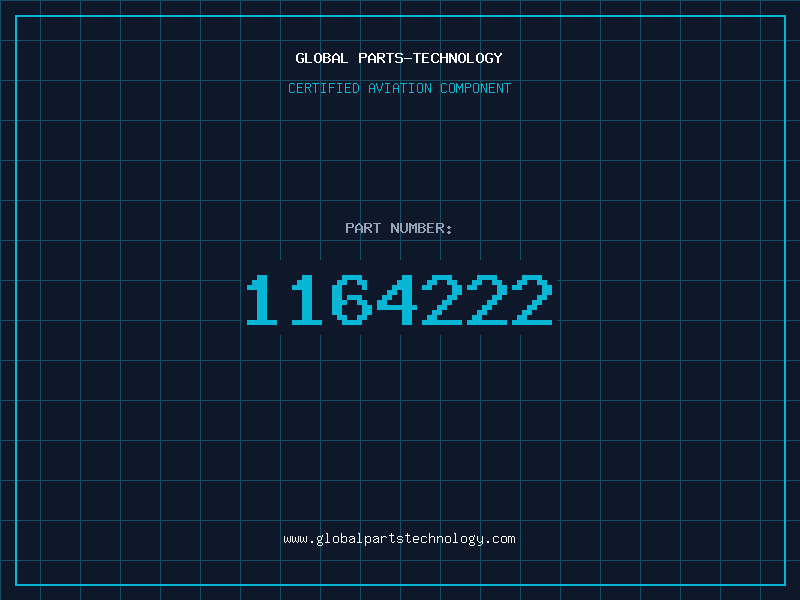 GLOBAL PARTS-TECHNOLOGY

CERTIFIED AVIATION COMPONENT

PART NUMBER:

1164222

www.globalpartstechnology.com