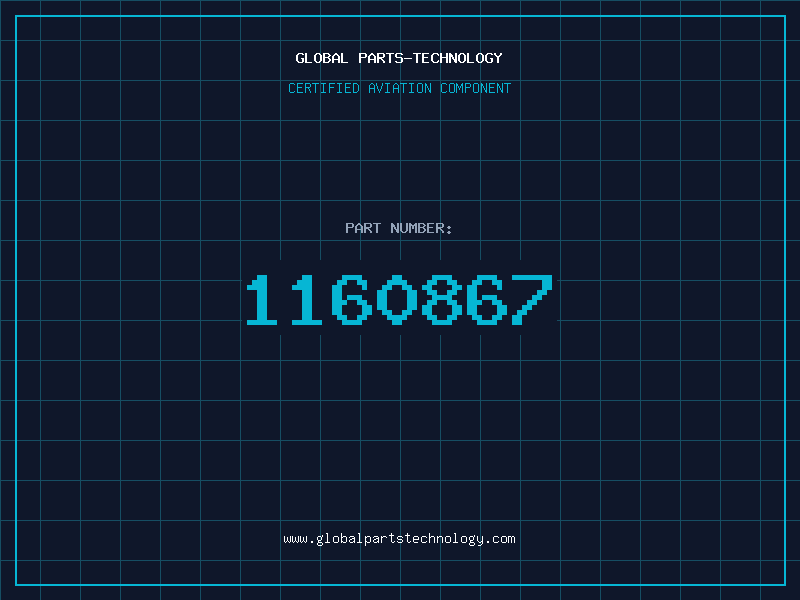 GLOBAL PARTS-TECHNOLOGY

CERTIFIED AVIATION COMPONENT

PART NUMBER:

1160867

www.globalpartstechnology.com