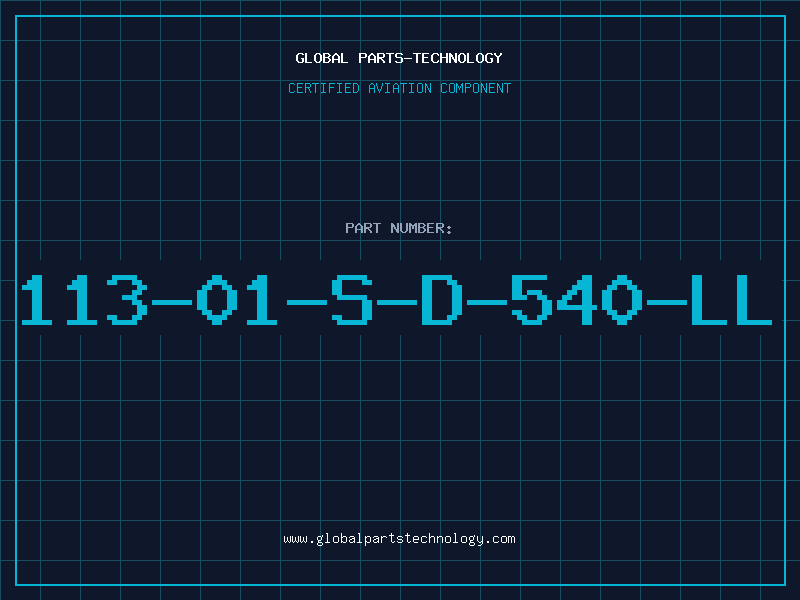 GLOBAL PARTS-TECHNOLOGY

CERTIFIED AVIATION COMPONENT

PART NUMBER:

113-01-S-D-540-LL

www.globalpartstechnology.com