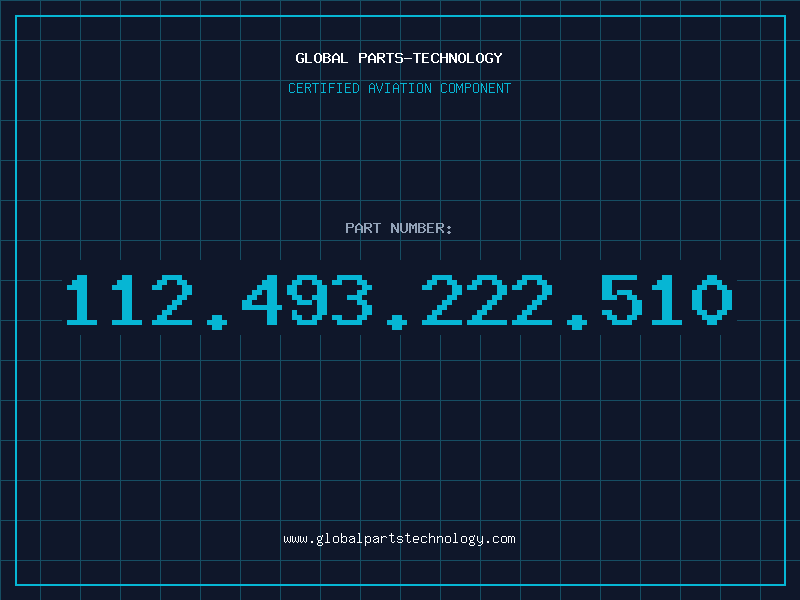 GLOBAL PARTS-TECHNOLOGY

CERTIFIED AVIATION COMPONENT

PART NUMBER:

112.493.222.510

www.globalpartstechnology.com