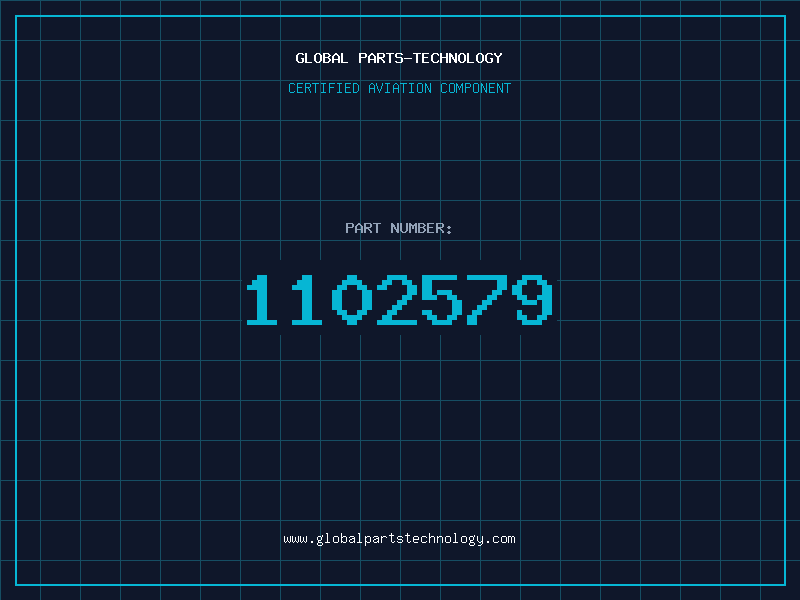 GLOBAL PARTS-TECHNOLOGY

CERTIFIED AVIATION COMPONENT

PART NUMBER:

1102579

www.globalpartstechnology.com