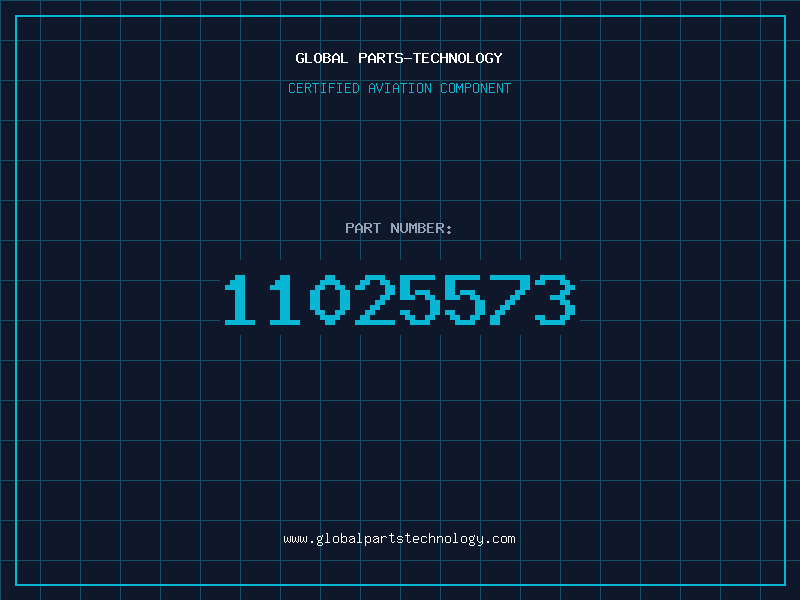 GLOBAL PARTS-TECHNOLOGY

CERTIFIED AVIATION COMPONENT

PART NUMBER:

11025573

www.globalpartstechnology.com