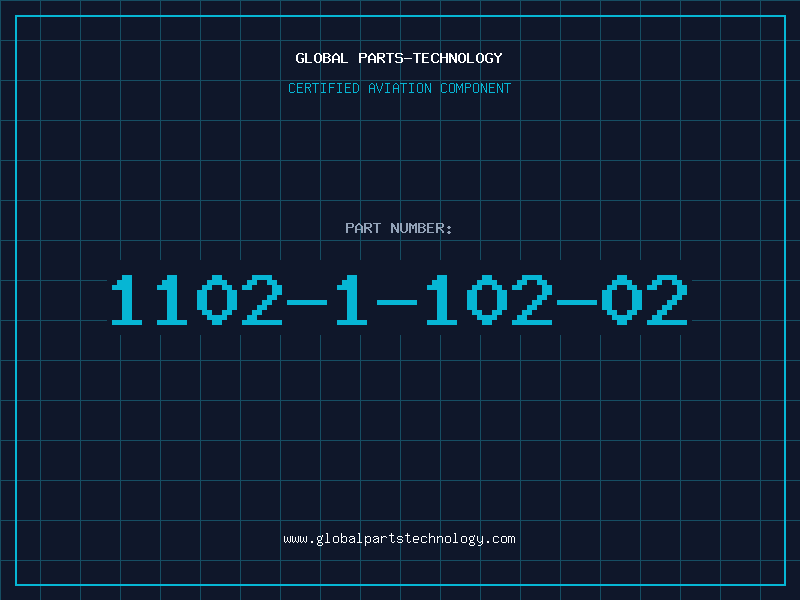 GLOBAL PARTS-TECHNOLOGY

CERTIFIED AVIATION COMPONENT

PART NUMBER:

1102-1-102-02

www.globalpartstechnology.com