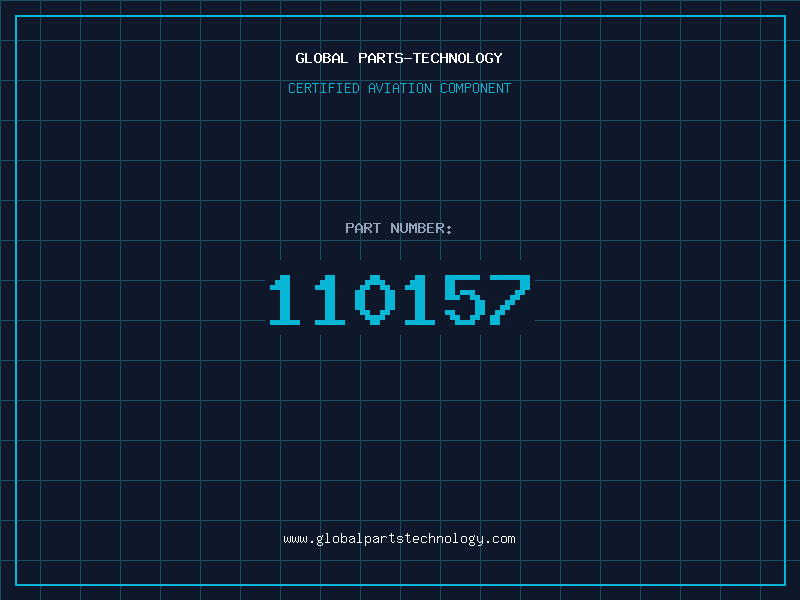 GLOBAL PARTS-TECHNOLOGY

CERTIFIED AVIATION COMPONENT

PART NUMBER:

110157

www.globalpartstechnology.com