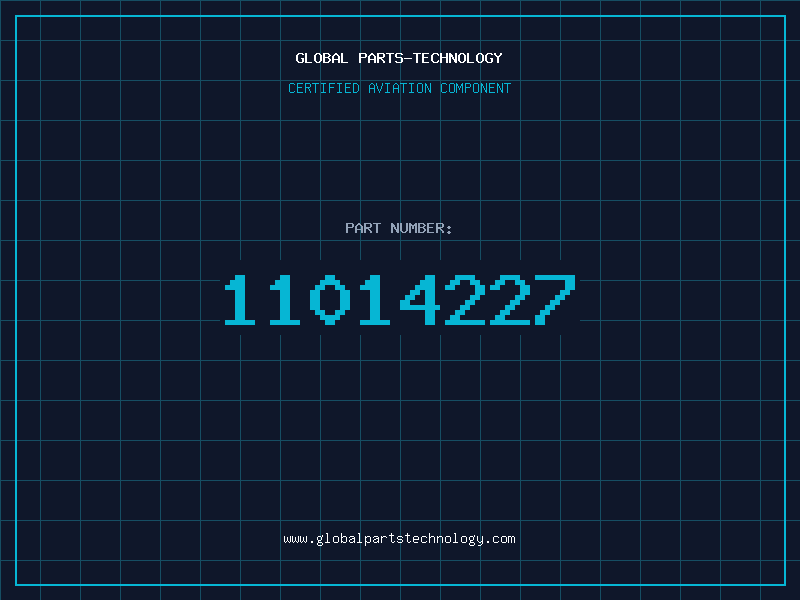 GLOBAL PARTS-TECHNOLOGY

CERTIFIED AVIATION COMPONENT

PART NUMBER:

11014227

www.globalpartstechnology.com