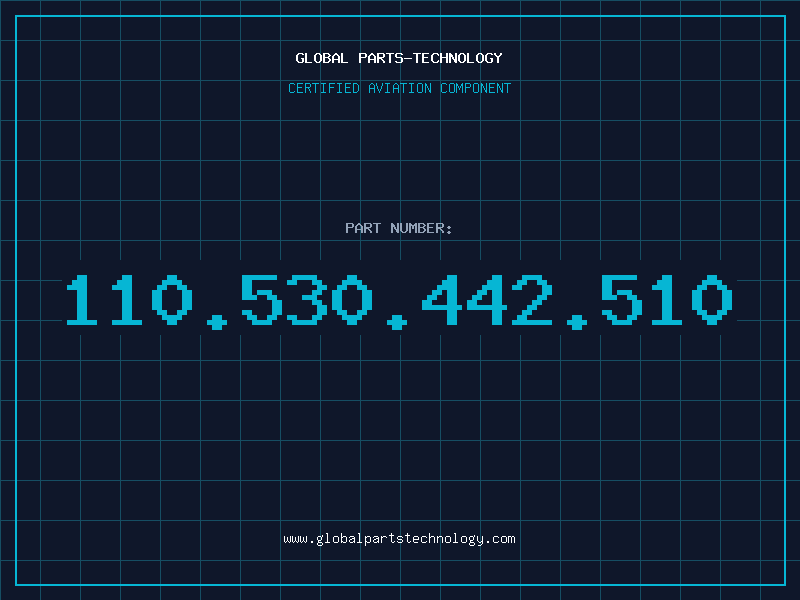 GLOBAL PARTS-TECHNOLOGY

CERTIFIED AVIATION COMPONENT

PART NUMBER:

110.530.442.510

www.globalpartstechnology.com