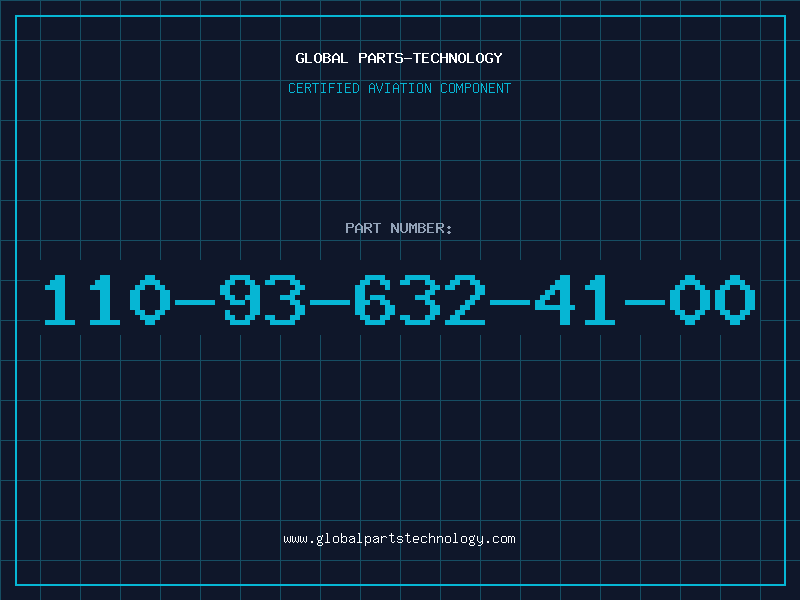 GLOBAL PARTS-TECHNOLOGY

CERTIFIED AVIATION COMPONENT

PART NUMBER:

110-93-632-41-00

www.globalpartstechnology.com