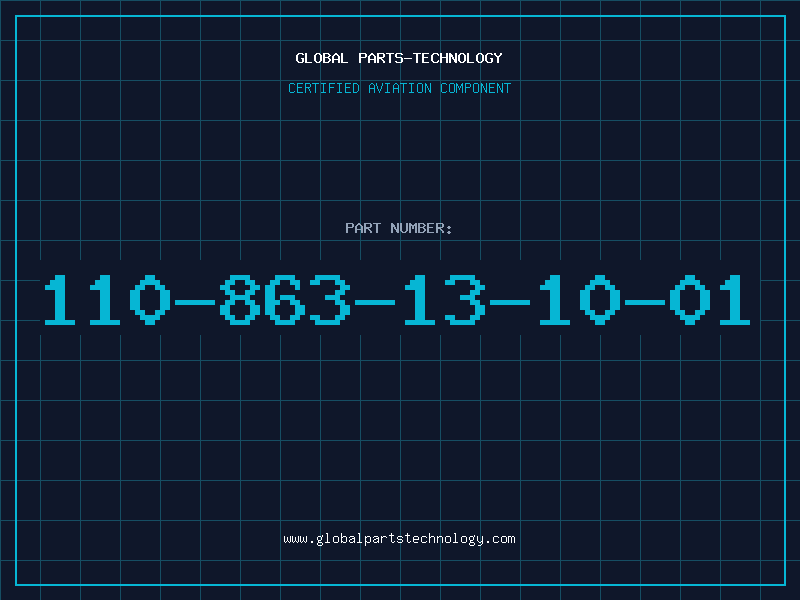 GLOBAL PARTS-TECHNOLOGY

CERTIFIED AVIATION COMPONENT

PART NUMBER:

110-863-13-10-01

www.globalpartstechnology.com