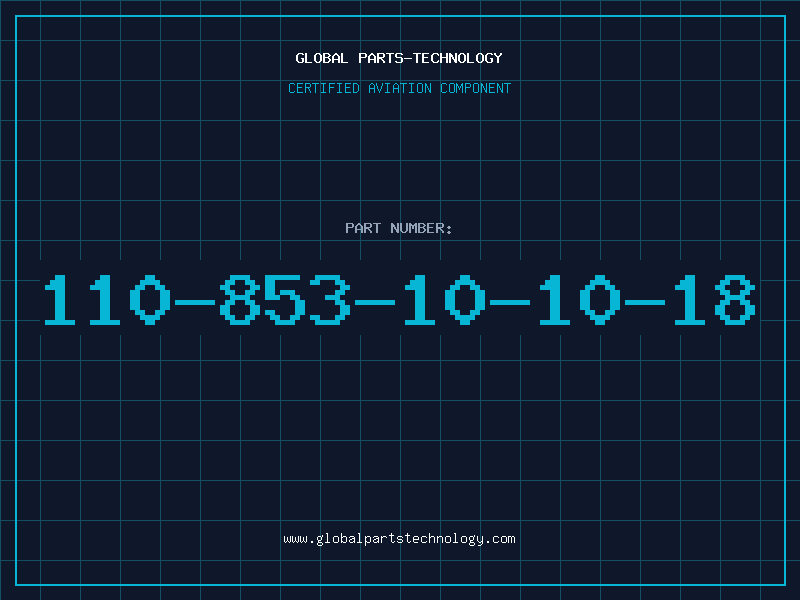 GLOBAL PARTS-TECHNOLOGY

CERTIFIED AVIATION COMPONENT

PART NUMBER:

110-853-10-10-18

www.globalpartstechnology.com