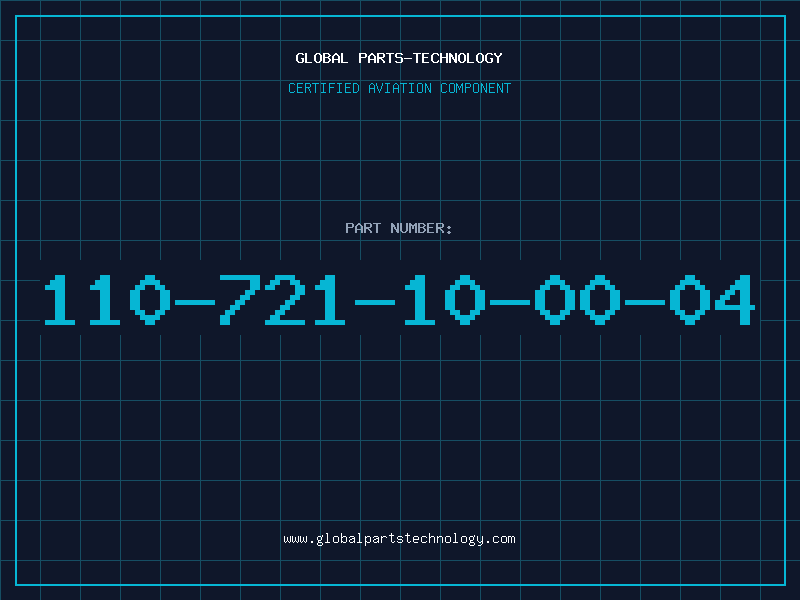 GLOBAL PARTS-TECHNOLOGY

CERTIFIED AVIATION COMPONENT

PART NUMBER:

110-721-10-00-04

www.globalpartstechnology.com