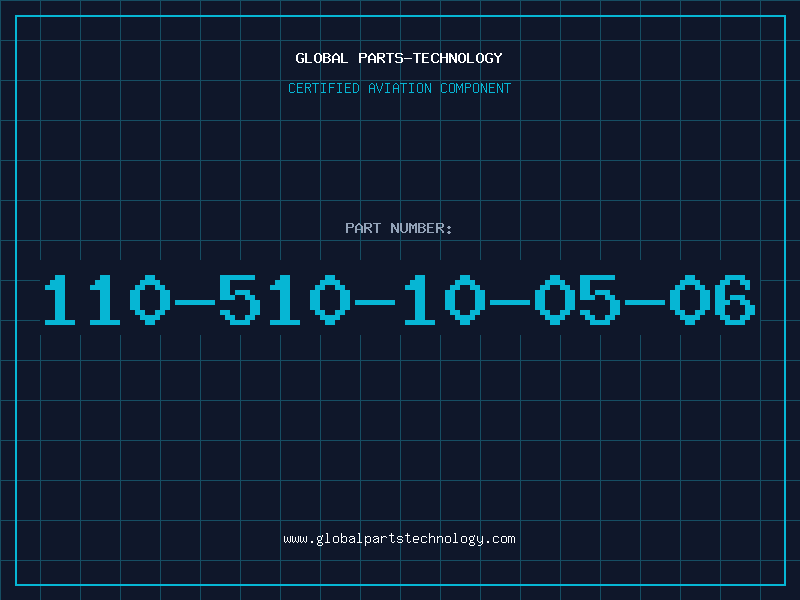 GLOBAL PARTS-TECHNOLOGY

CERTIFIED AVIATION COMPONENT

PART NUMBER:

110-510-10-05-06

www.globalpartstechnology.com