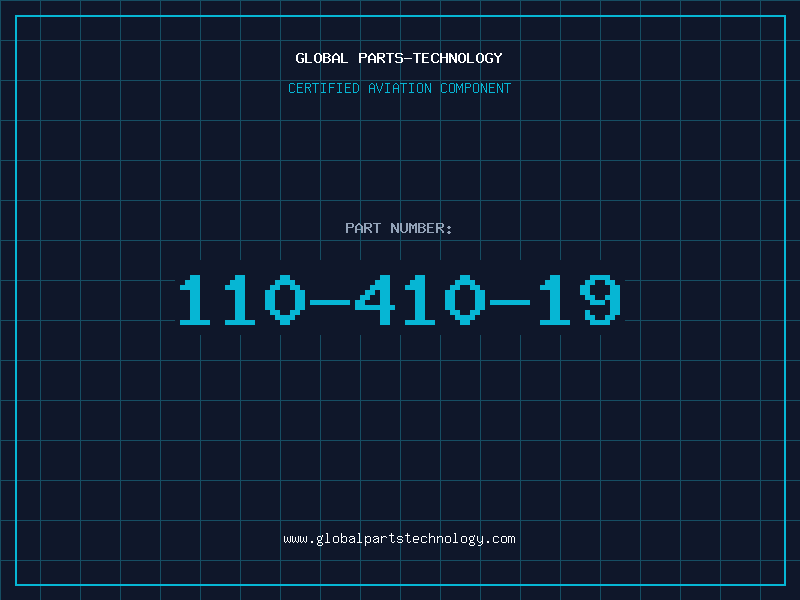 GLOBAL PARTS-TECHNOLOGY

CERTIFIED AVIATION COMPONENT

PART NUMBER:

110-410-19

www.globalpartstechnology.com