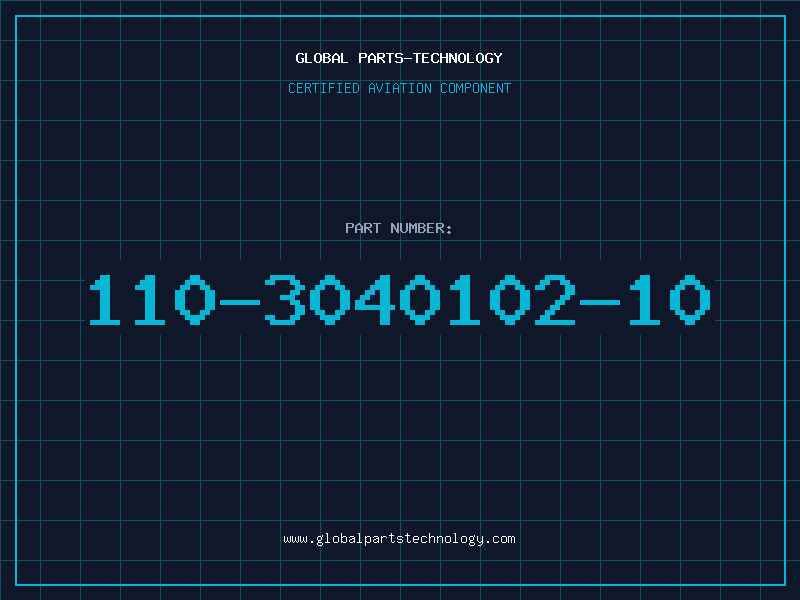 GLOBAL PARTS-TECHNOLOGY

CERTIFIED AVIATION COMPONENT

PART NUMBER:

110-3040102-10

www.globalpartstechnology.com