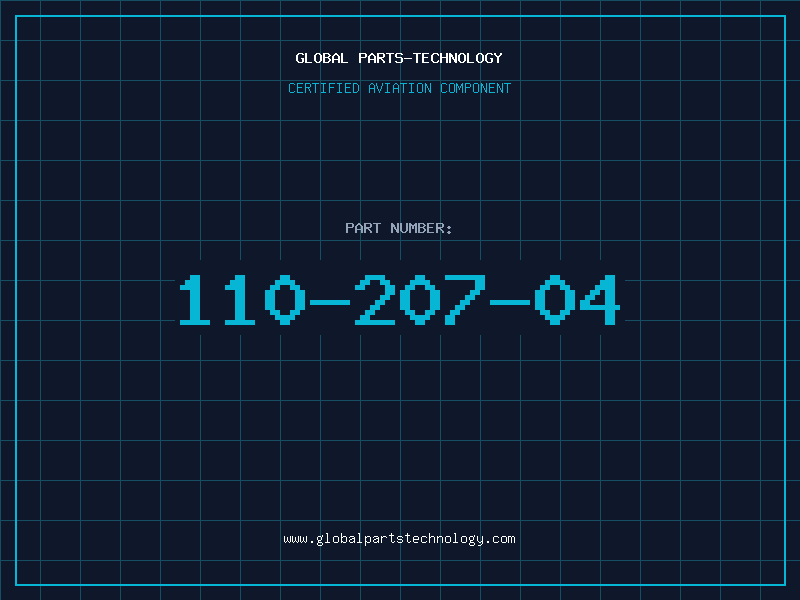 GLOBAL PARTS-TECHNOLOGY

CERTIFIED AVIATION COMPONENT

PART NUMBER:

110-207-04

www.globalpartstechnology.com