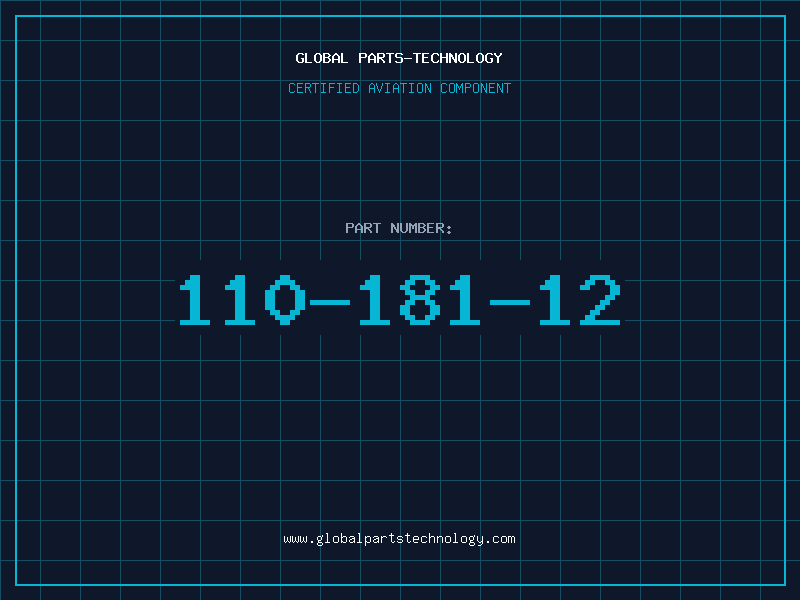 GLOBAL PARTS-TECHNOLOGY

CERTIFIED AVIATION COMPONENT

PART NUMBER:

110-181-12

www.globalpartstechnology.com