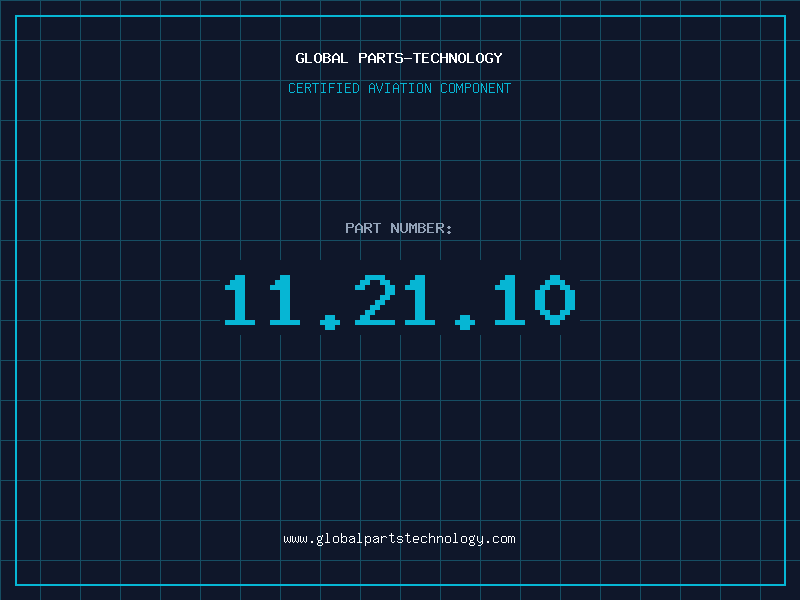 GLOBAL PARTS-TECHNOLOGY

CERTIFIED AVIATION COMPONENT

PART NUMBER:

11.21.10

www.globalpartstechnology.com