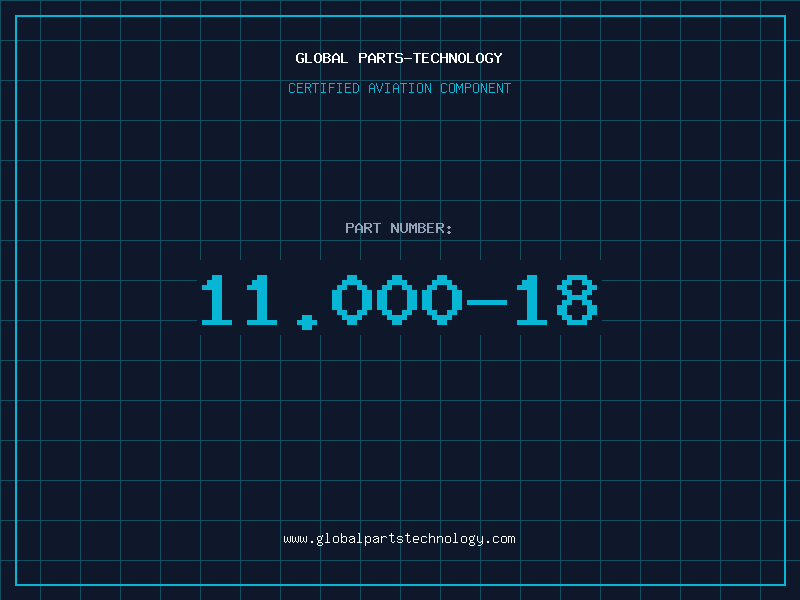 GLOBAL PARTS-TECHNOLOGY

CERTIFIED AVIATION COMPONENT

PART NUMBER:

11.000-18

www.globalpartstechnology.com