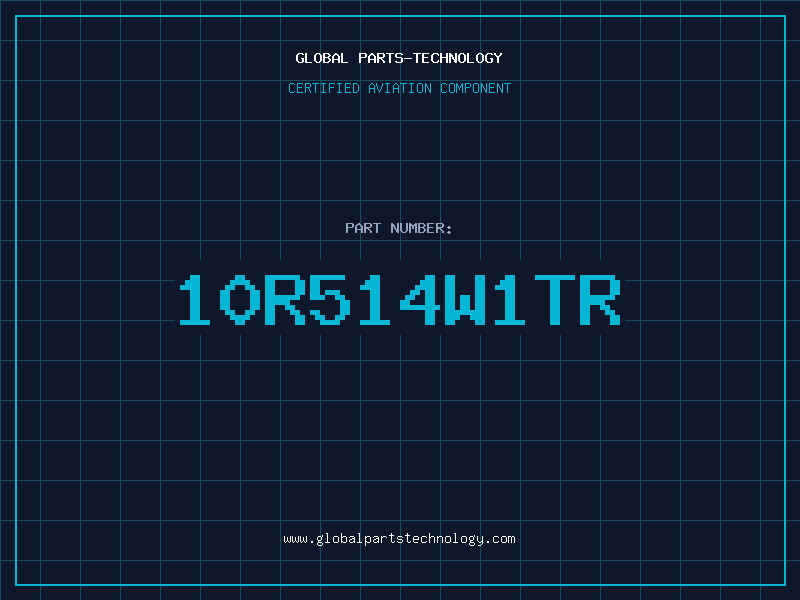 GLOBAL PARTS-TECHNOLOGY
CERTIFIED AVIATION COMPONENT

PART NUMBER:
10R514W1TR

www.globalpartstechnology.com