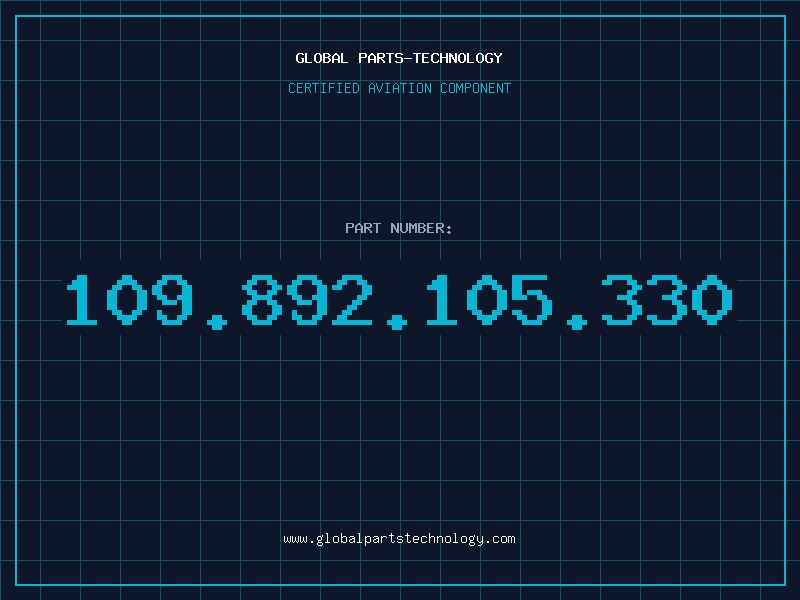 GLOBAL PARTS-TECHNOLOGY

CERTIFIED AVIATION COMPONENT

PART NUMBER:

109.892.105.330

www.globalpartstechnology.com