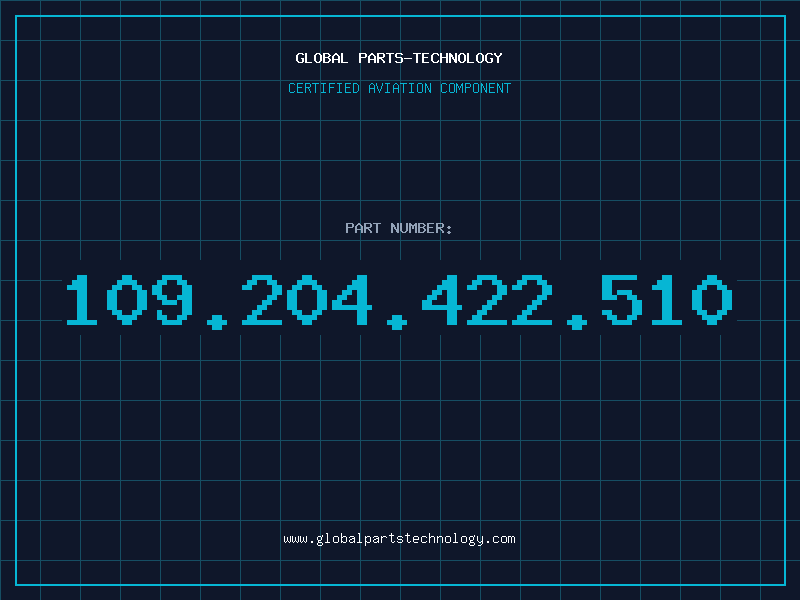 GLOBAL PARTS-TECHNOLOGY

CERTIFIED AVIATION COMPONENT

PART NUMBER:

109.204.422.510

www.globalpartstechnology.com