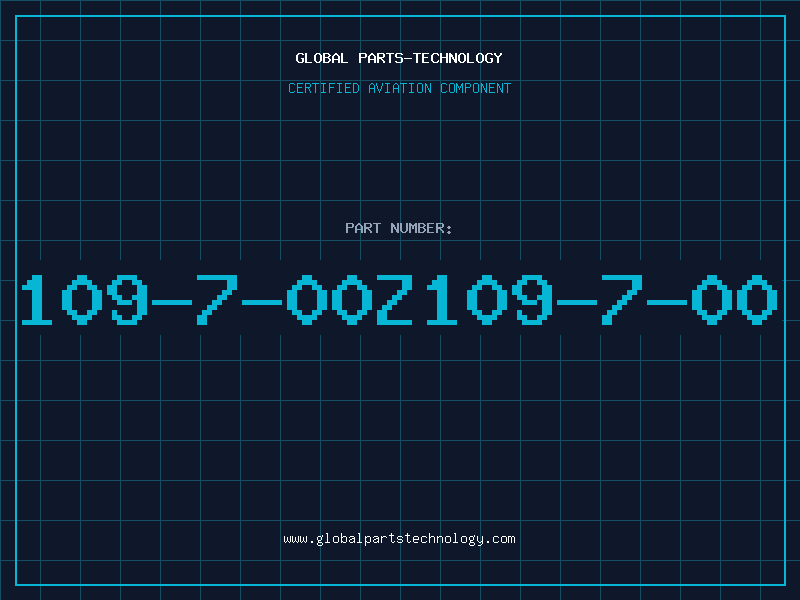 GLOBAL PARTS-TECHNOLOGY

CERTIFIED AVIATION COMPONENT

PART NUMBER:

109-7-00Z109-7-00

www.globalpartstechnology.com