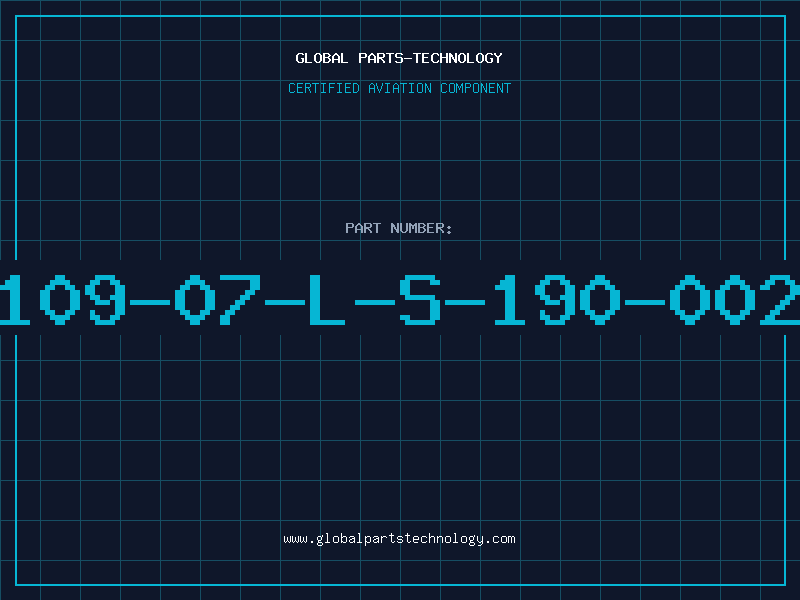 GLOBAL PARTS-TECHNOLOGY

CERTIFIED AVIATION COMPONENT

PART NUMBER:

109-07-L-S-190-002

www.globalpartstechnology.com