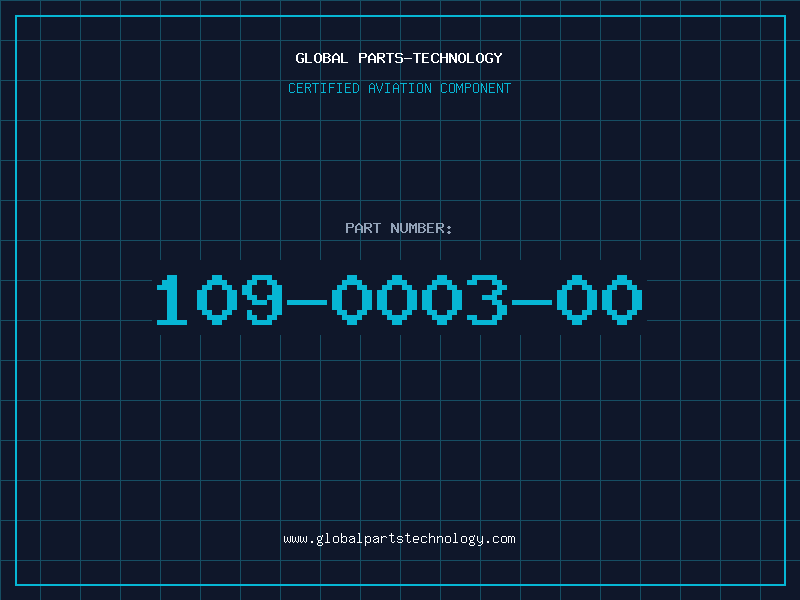 GLOBAL PARTS-TECHNOLOGY

CERTIFIED AVIATION COMPONENT

PART NUMBER:

109-0003-00

www.globalpartstechnology.com