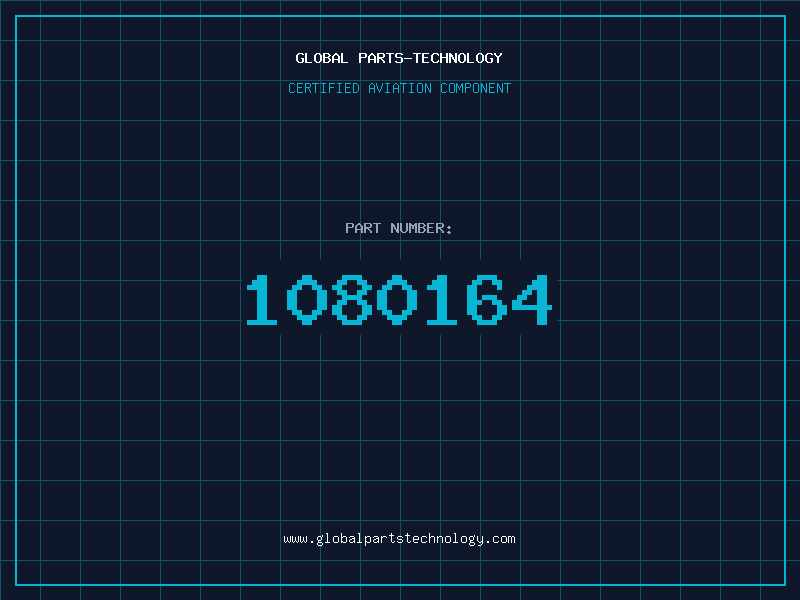 GLOBAL PARTS-TECHNOLOGY

CERTIFIED AVIATION COMPONENT

PART NUMBER:

1080164

www.globalpartstechnology.com