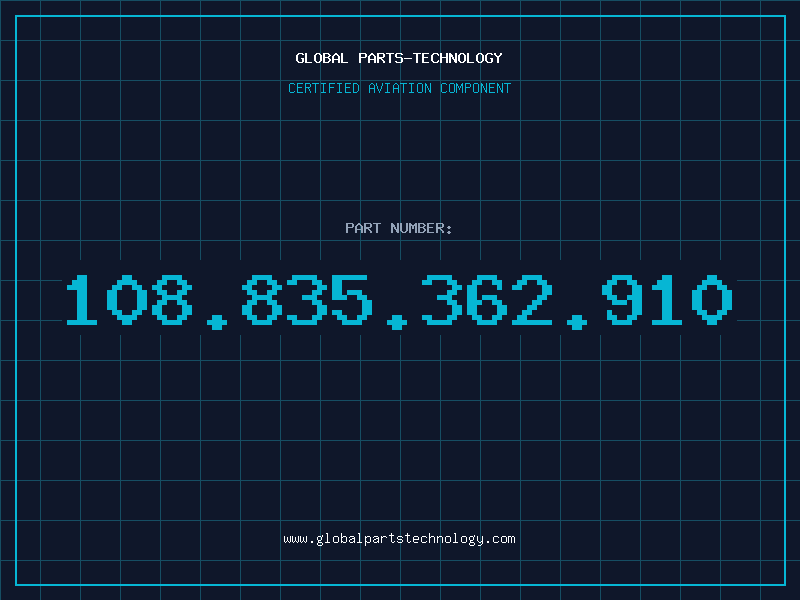 GLOBAL PARTS-TECHNOLOGY

CERTIFIED AVIATION COMPONENT

PART NUMBER:

108.835.362.910

www.globalpartstechnology.com