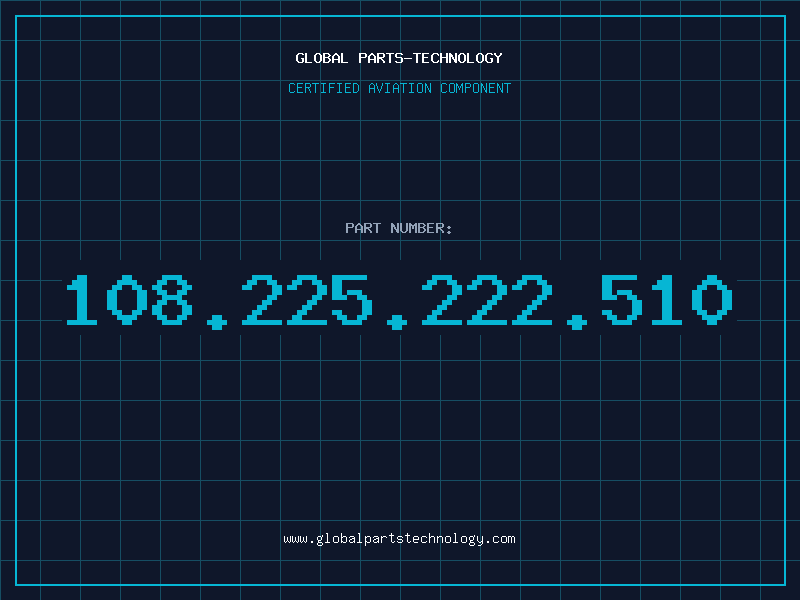 GLOBAL PARTS-TECHNOLOGY

CERTIFIED AVIATION COMPONENT

PART NUMBER:

108.225.222.510

www.globalpartstechnology.com