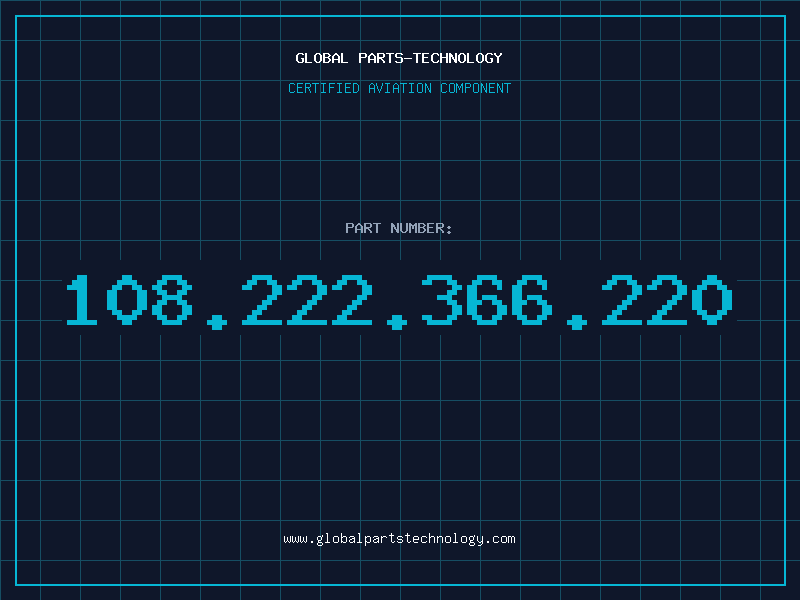 GLOBAL PARTS-TECHNOLOGY

CERTIFIED AVIATION COMPONENT

PART NUMBER:

108.222.366.220

www.globalpartstechnology.com