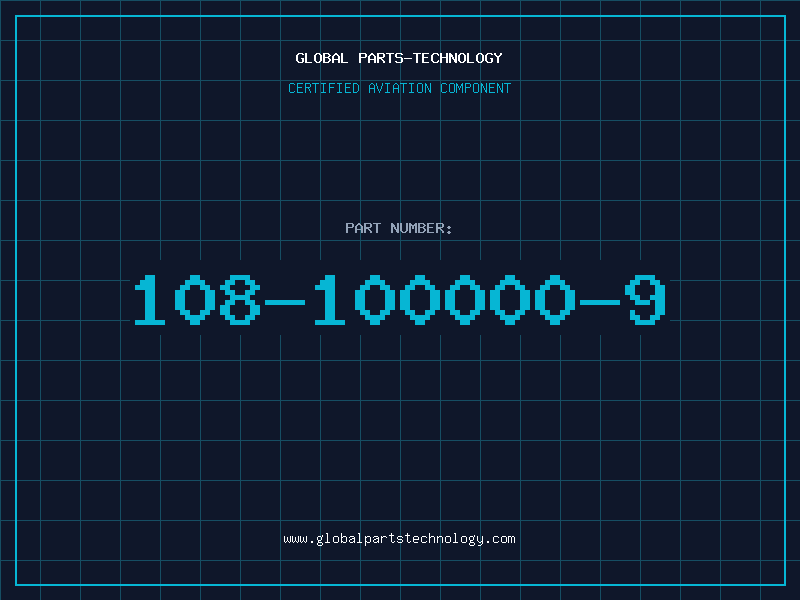 GLOBAL PARTS-TECHNOLOGY
CERTIFIED AVIATION COMPONENT

PART NUMBER:
108-100000-9

www.globalpartstechnology.com