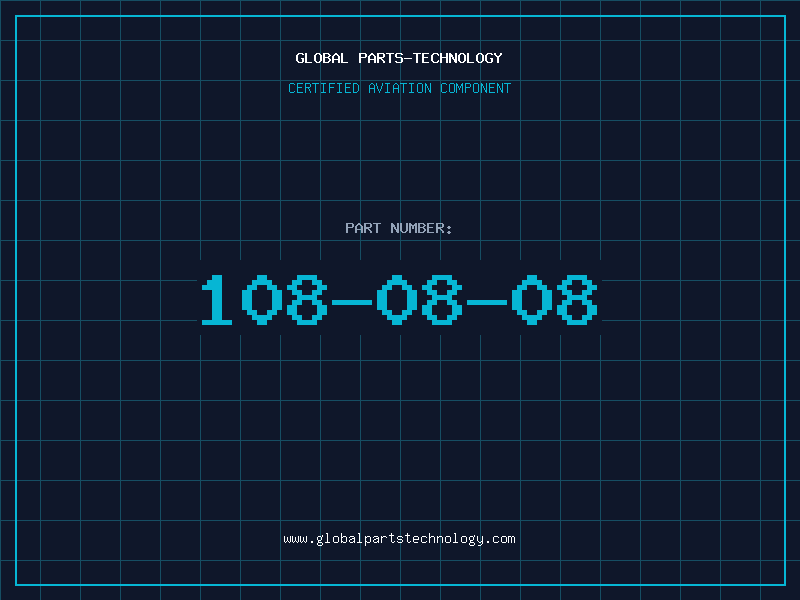 GLOBAL PARTS-TECHNOLOGY

CERTIFIED AVIATION COMPONENT

PART NUMBER:

108-08-08

www.globalpartstechnology.com