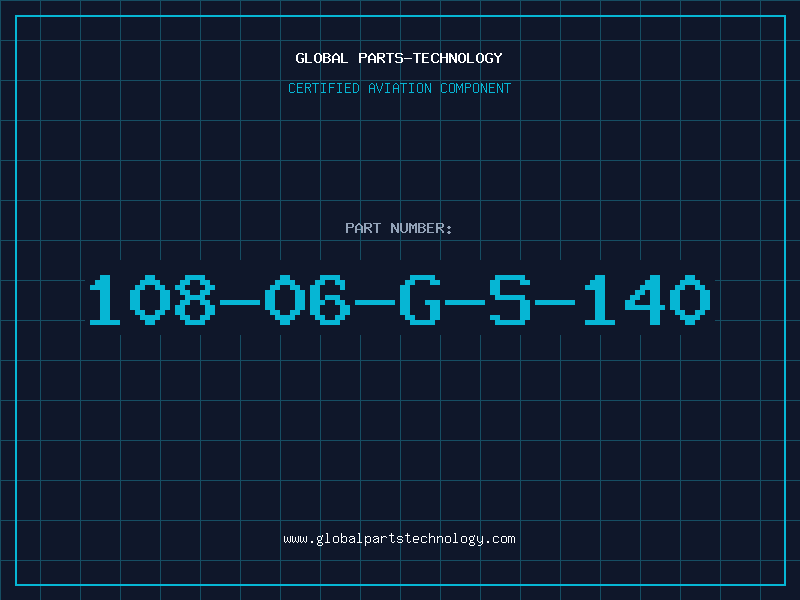 GLOBAL PARTS-TECHNOLOGY

CERTIFIED AVIATION COMPONENT

PART NUMBER:

108-06-G-S-140

www.globalpartstechnology.com