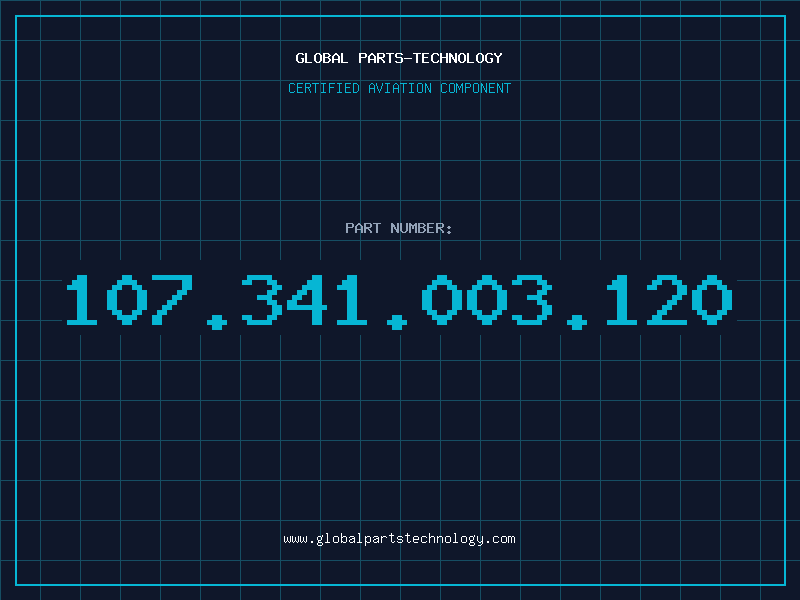 GLOBAL PARTS-TECHNOLOGY

CERTIFIED AVIATION COMPONENT

PART NUMBER:

107.341.003.120

www.globalpartstechnology.com