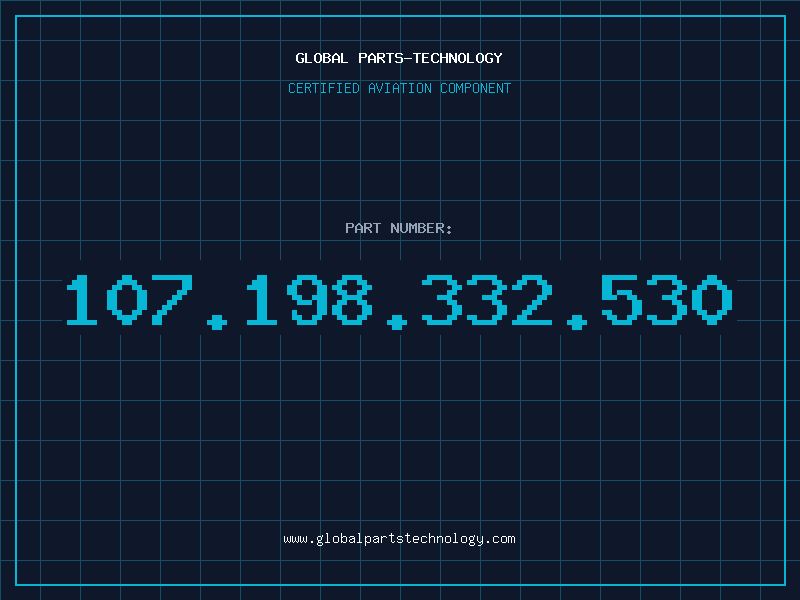 GLOBAL PARTS-TECHNOLOGY
CERTIFIED AVIATION COMPONENT

PART NUMBER:

107.198.332.530

www.globalpartstechnology.com