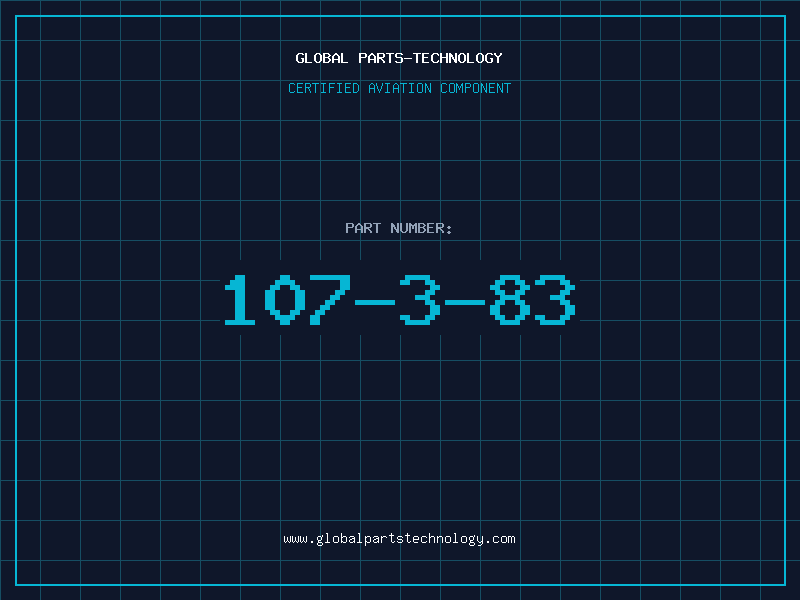 GLOBAL PARTS-TECHNOLOGY

CERTIFIED AVIATION COMPONENT

PART NUMBER:

107-3-83

www.globalpartstechnology.com