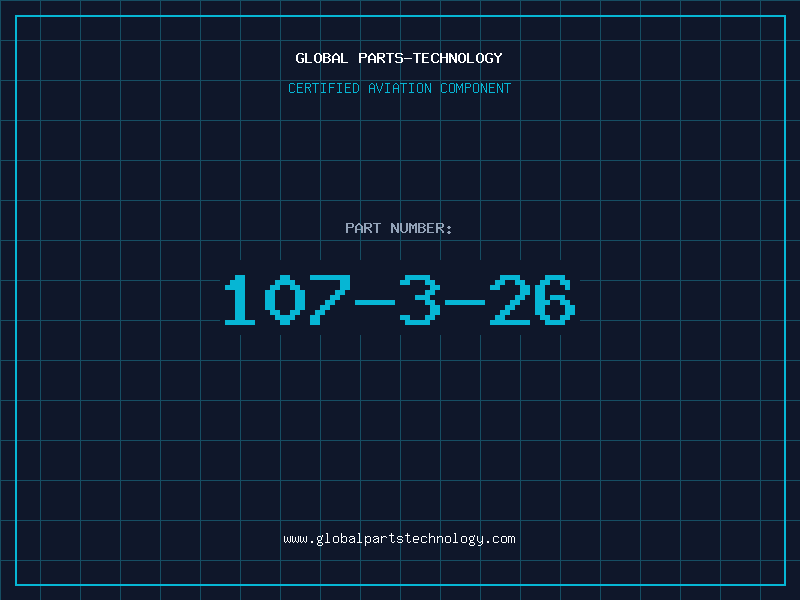 GLOBAL PARTS-TECHNOLOGY

CERTIFIED AVIATION COMPONENT

PART NUMBER:

107-3-26

www.globalpartstechnology.com