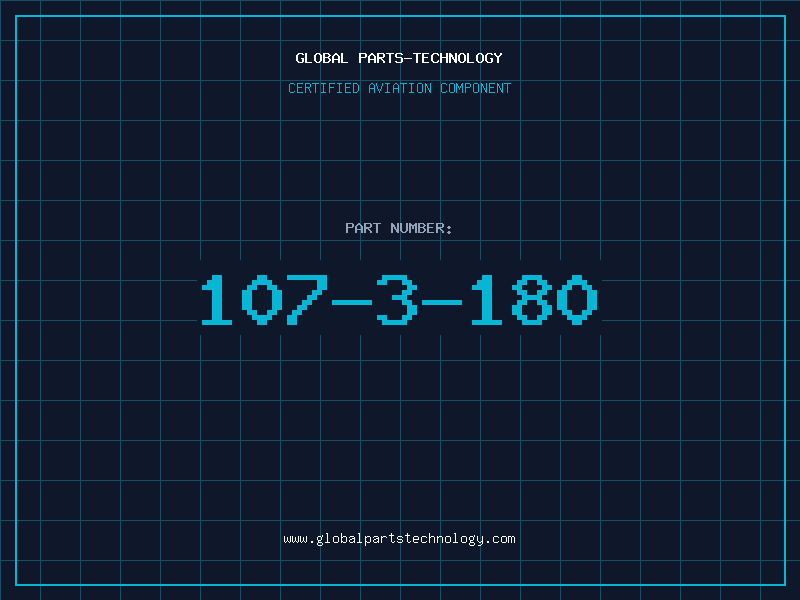 GLOBAL PARTS-TECHNOLOGY

CERTIFIED AVIATION COMPONENT

PART NUMBER:

107-3-180

www.globalpartstechnology.com