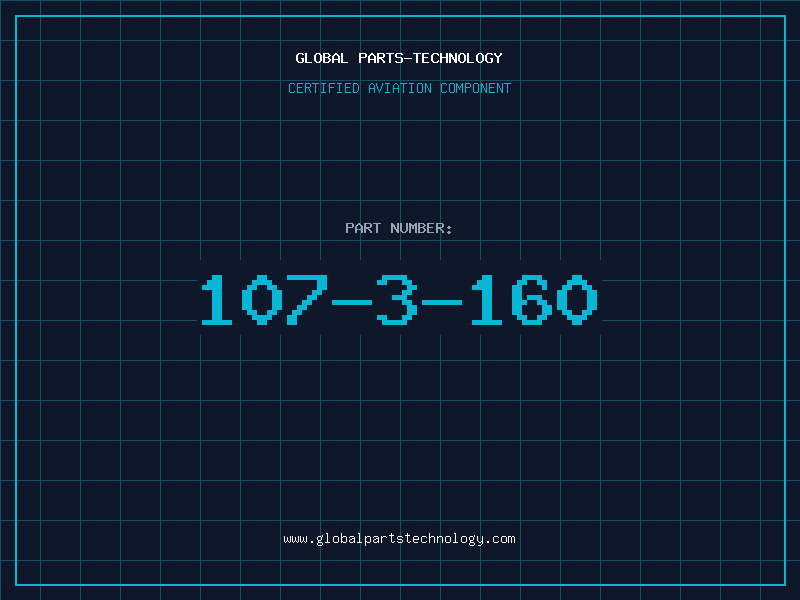 GLOBAL PARTS-TECHNOLOGY

CERTIFIED AVIATION COMPONENT

PART NUMBER:

107-3-160

www.globalpartstechnology.com