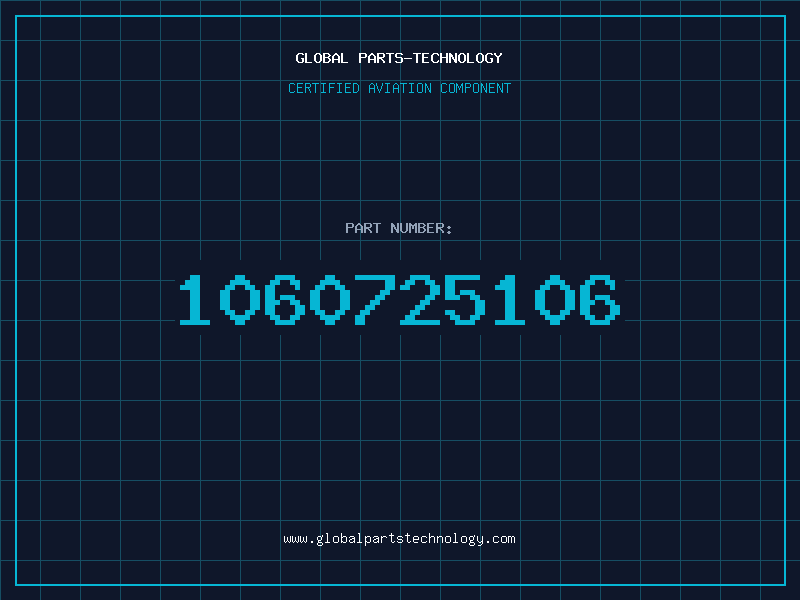 GLOBAL PARTS-TECHNOLOGY

CERTIFIED AVIATION COMPONENT

PART NUMBER:

1060725106

www.globalpartstechnology.com