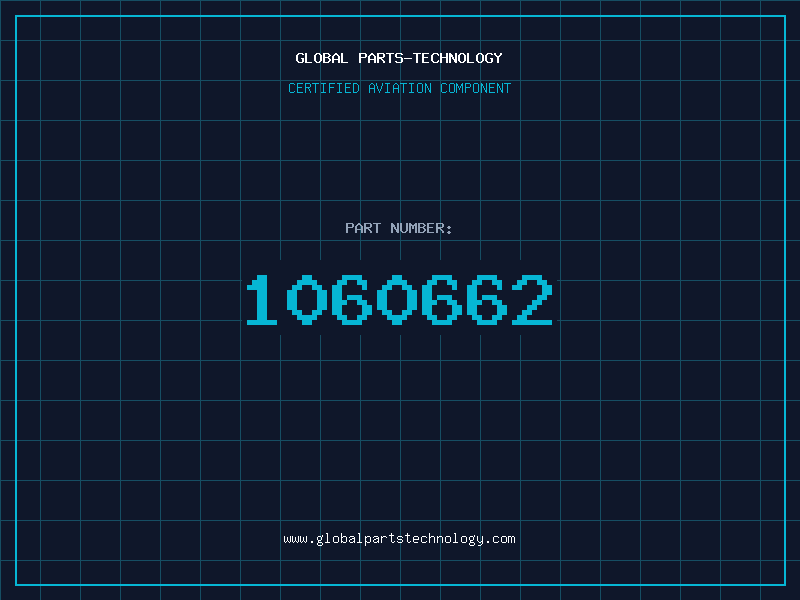 GLOBAL PARTS-TECHNOLOGY

CERTIFIED AVIATION COMPONENT

PART NUMBER:

1060662

www.globalpartstechnology.com