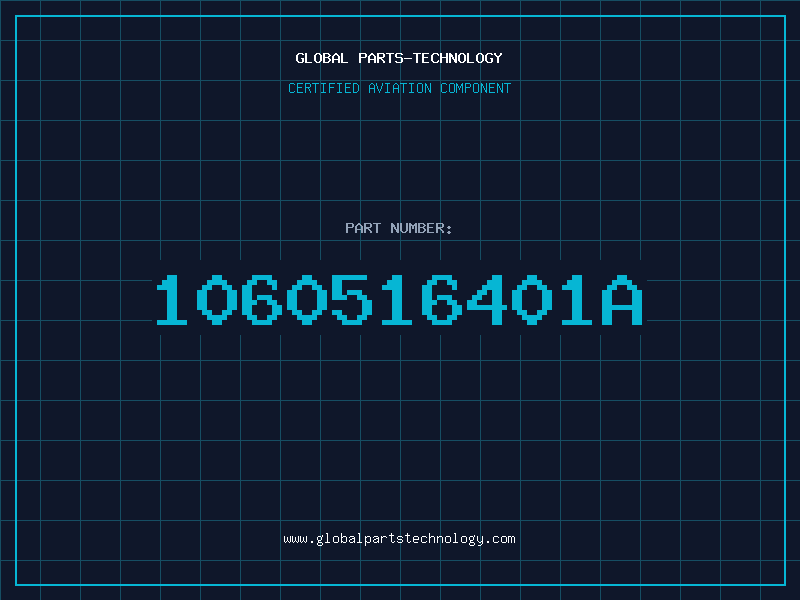 GLOBAL PARTS-TECHNOLOGY

CERTIFIED AVIATION COMPONENT

PART NUMBER:

1060516401A

www.globalpartstechnology.com